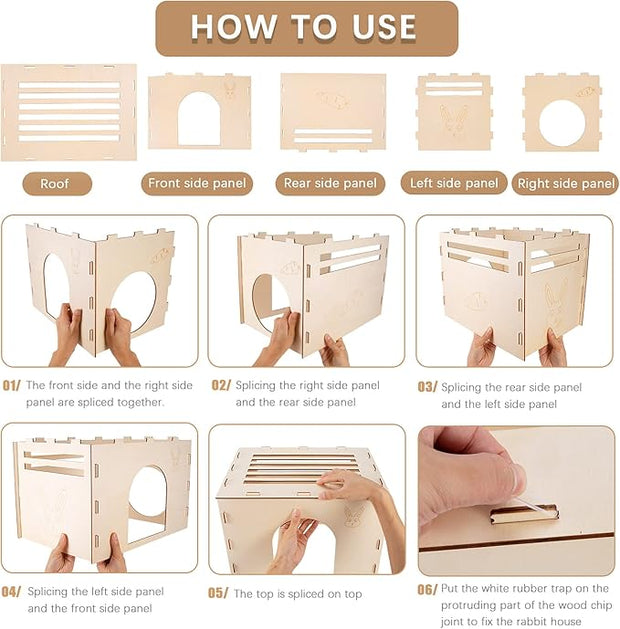 HOW TO USE

Roof

Front side panel

Rear side panel

Left side panel

Right side panel

01/ The front side and the right side panel are spliced together.

02/ Splicing the right side panel and the rear side panel

03/ Splicing the rear side panel and the left side panel

04/ Splicing the left side panel and the front side panel

05/ The top is spliced on top

06/ Put the white rubber trap on the protruding part of the wood chip joint to fix the rabbit house