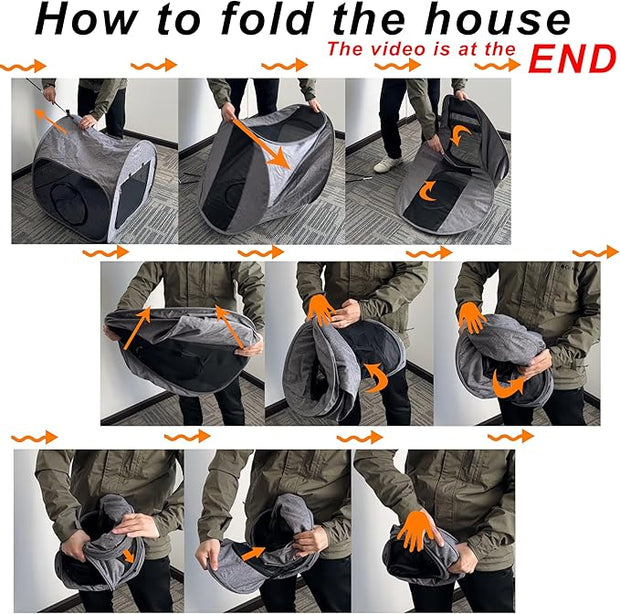 How to fold the house
The video is at the END